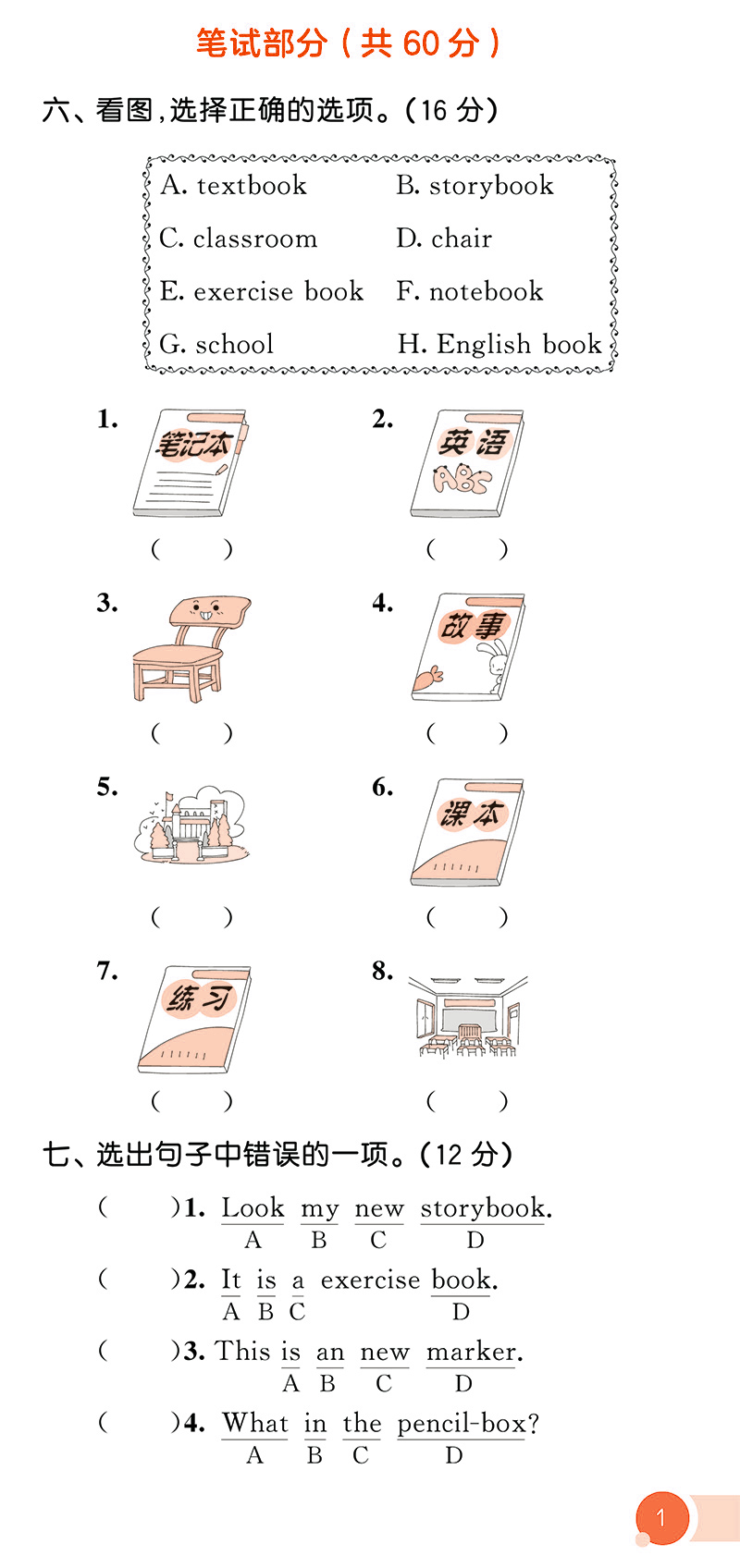 笔试部分（共 60 分）

六、看图，选择正确的选项。（16 分）

A. textbook　B. storybook
C. classroom　D. chair
E. exercise book　F. notebook
G. school　H. English book

1. 笔记本 （　）
2. 英语 ABC （　）
3. （　）
4. 故事 （　）
5. （　）
6. 课本 （　）
7. 练习 （　）
8. （　）

七、选出句子中错误的一项。（12 分）

（　）1. Look my new storybook.
A B C D

（　）2. It is a exercise book.
A B C D

（　）3. This is an new marker.
A B C D

（　）4. What in the pencil-box?
A B C D

1