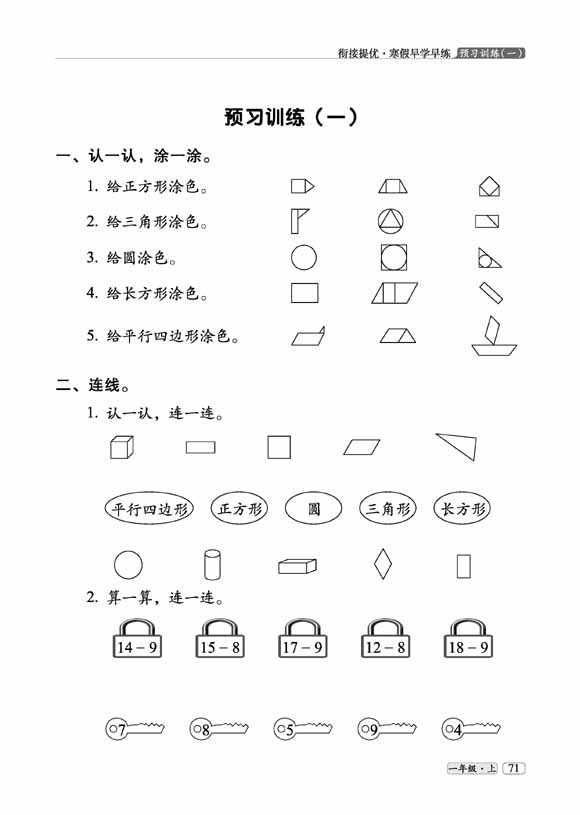 衔接提优·寒假早学早练 预习训练(一)

预习训练（一）

一、认一认，涂一涂。

1. 给正方形涂色。

2. 给三角形涂色。

3. 给圆涂色。

4. 给长方形涂色。

5. 给平行四边形涂色。

二、连线。

1. 认一认，连一连。

平行四边形　正方形　圆　三角形　长方形

2. 算一算，连一连。

$14-9$　$15-8$　$17-9$　$12-8$　$18-9$

7　8　5　9　4

一年级·上 71